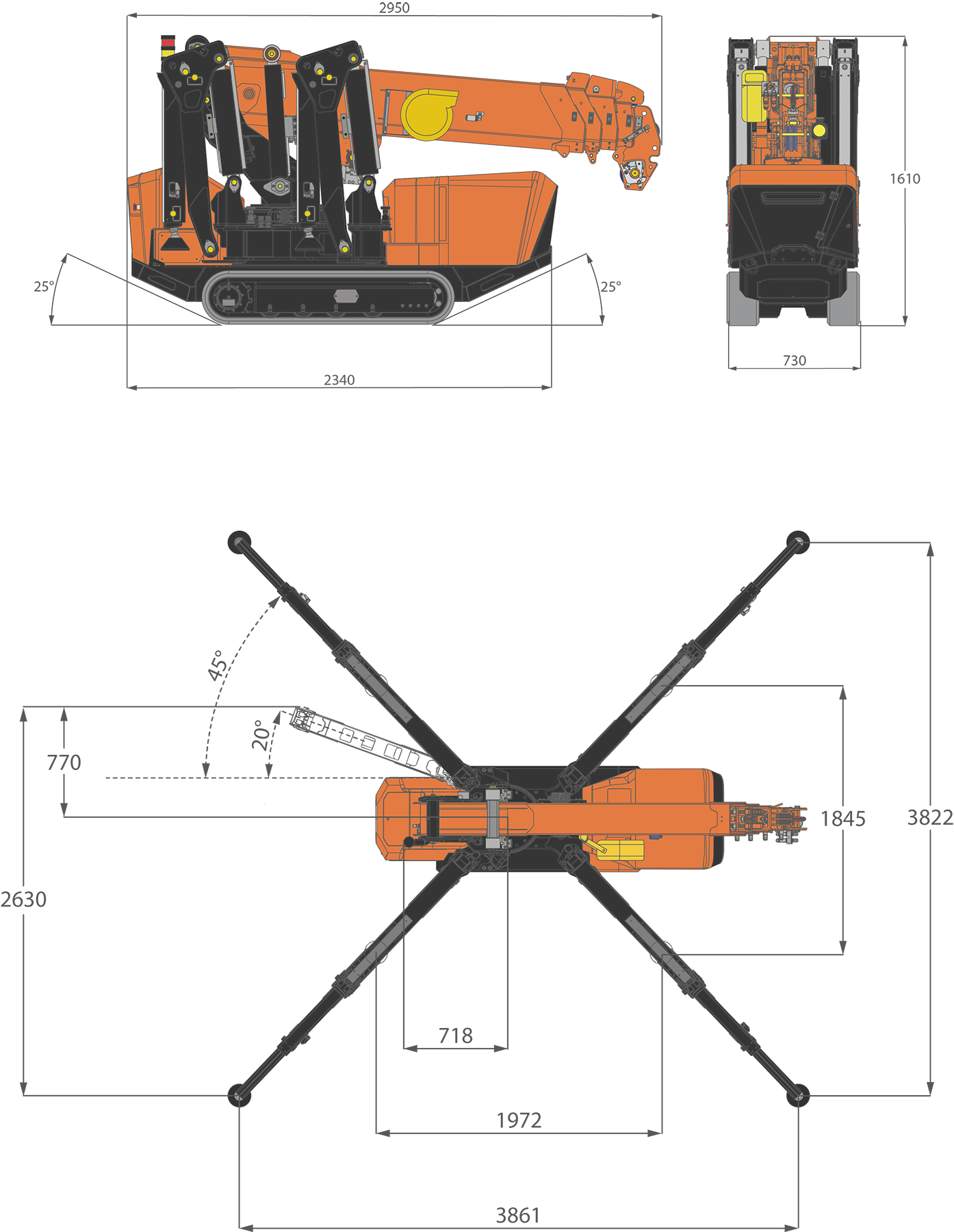 2950

25°

25°

2340

1610

730

45°

20°

770

2630

1845

3822

718

1972

3861